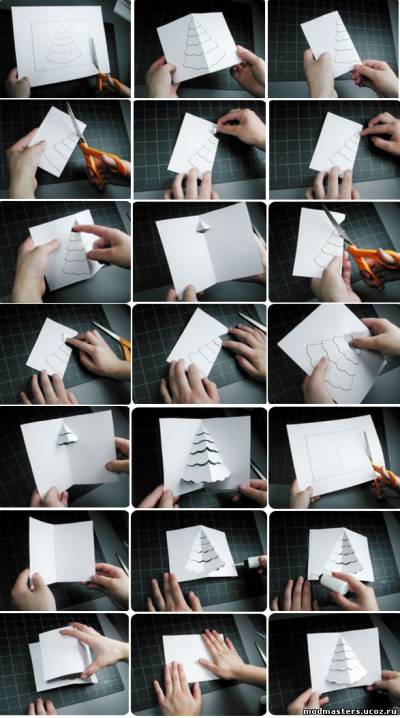 modmasters.ucoz.ru